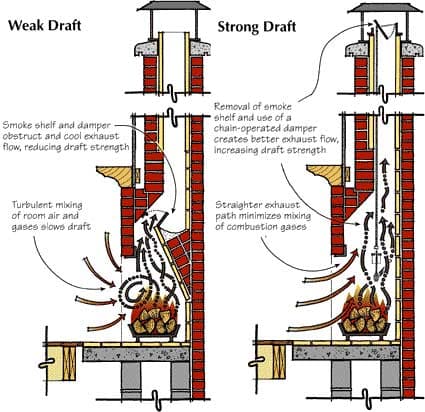 Weak Draft

Smoke shelf and damper obstruct and cool exhaust flow, reducing draft strength

Turbulent mixing of room air and gases slows draft

Strong Draft

Removal of smoke shelf and use of a chain-operated damper creates better exhaust flow, increasing draft strength

Straighter exhaust path minimizes mixing of combustion gases